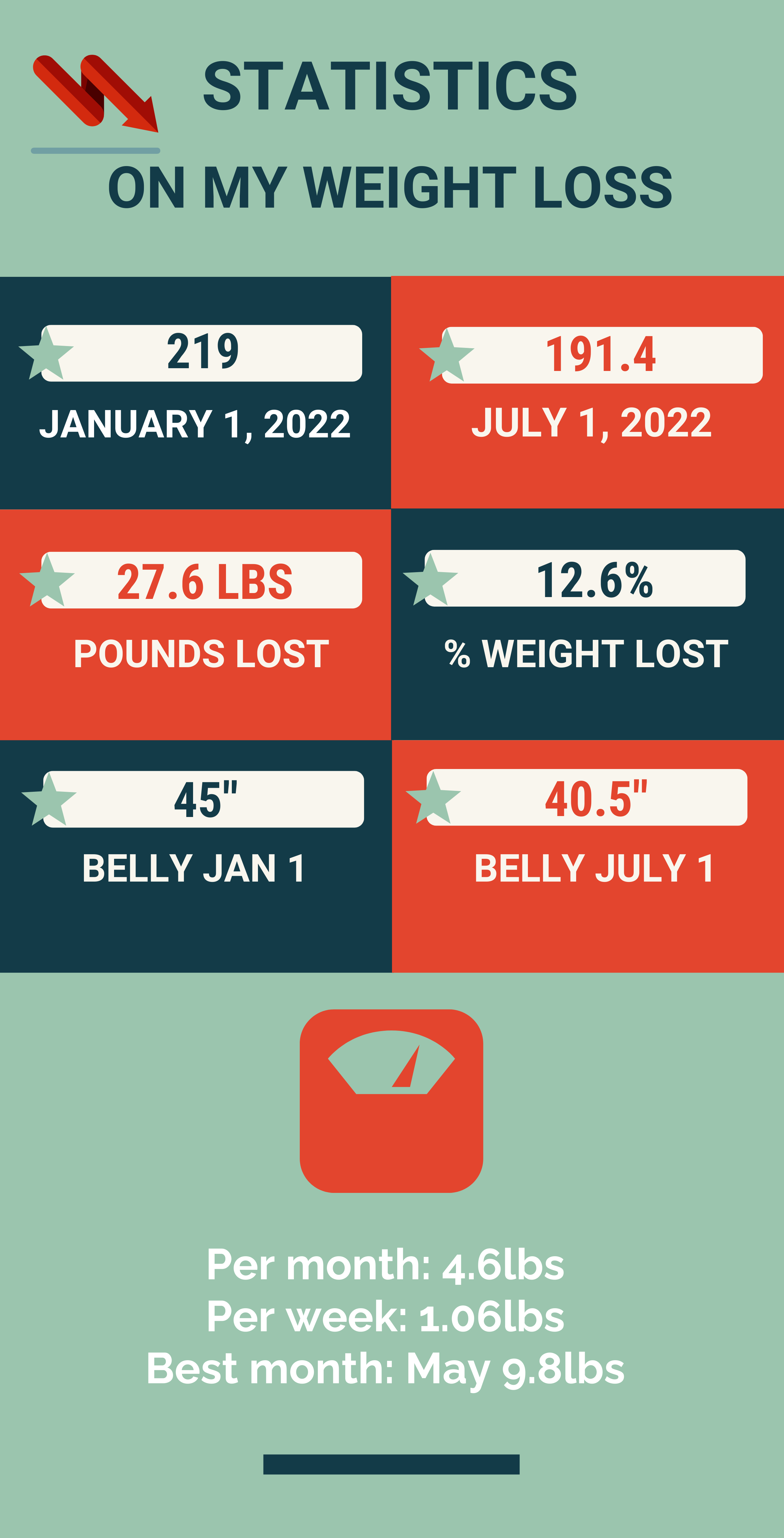 STATISTICS

ON MY WEIGHT LOSS

219
JANUARY 1, 2022

191.4
JULY 1, 2022

27.6 LBS
POUNDS LOST

12.6%
% WEIGHT LOST

45"
BELLY JAN 1

40.5"
BELLY JULY 1

Per month: 4.6lbs
Per week: 1.06lbs
Best month: May 9.8lbs